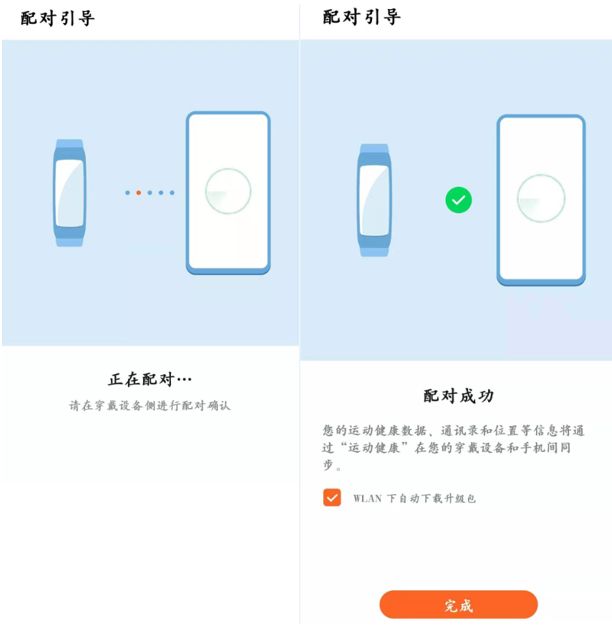 配对引导

正在配对…

请在穿戴设备侧进行配对确认

配对引导

配对成功

您的运动健康数据、通讯录和位置等信息将通过“运动健康”在您的穿戴设备和手机间同步。

WLAN 下自动下载升级包

完成